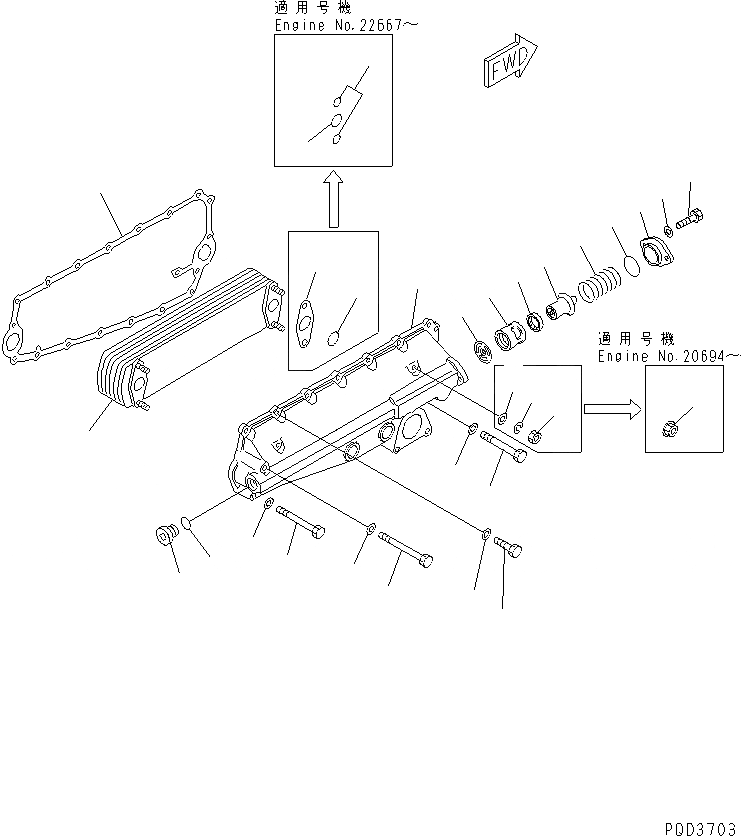 適用号機
Engine No.22667~

FWD

適用号機
Engine No.20694~

PQD3703