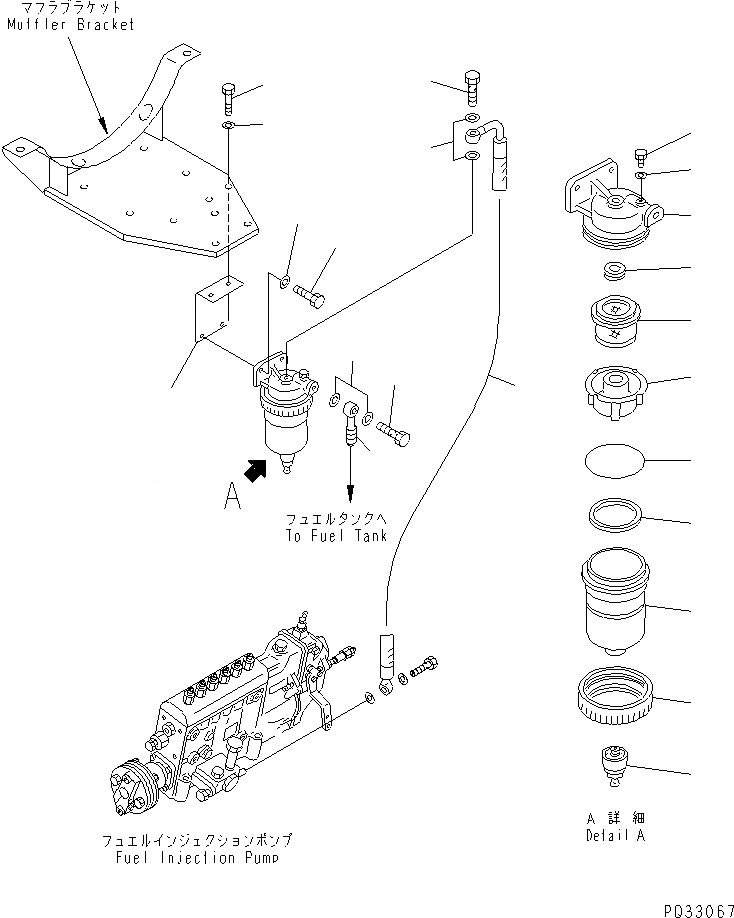 マフラブラケット
Muffler Bracket

A

フュエルタンクへ
To Fuel Tank

フュエルインジェクションポンプ
Fuel Injection Pump

A 詳細
Detail A

PQ33067