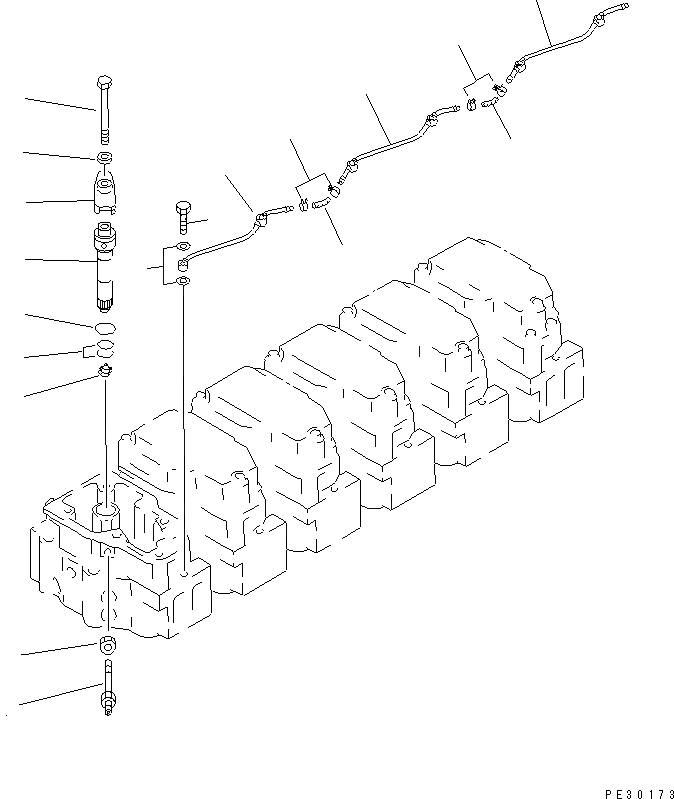 PE30173