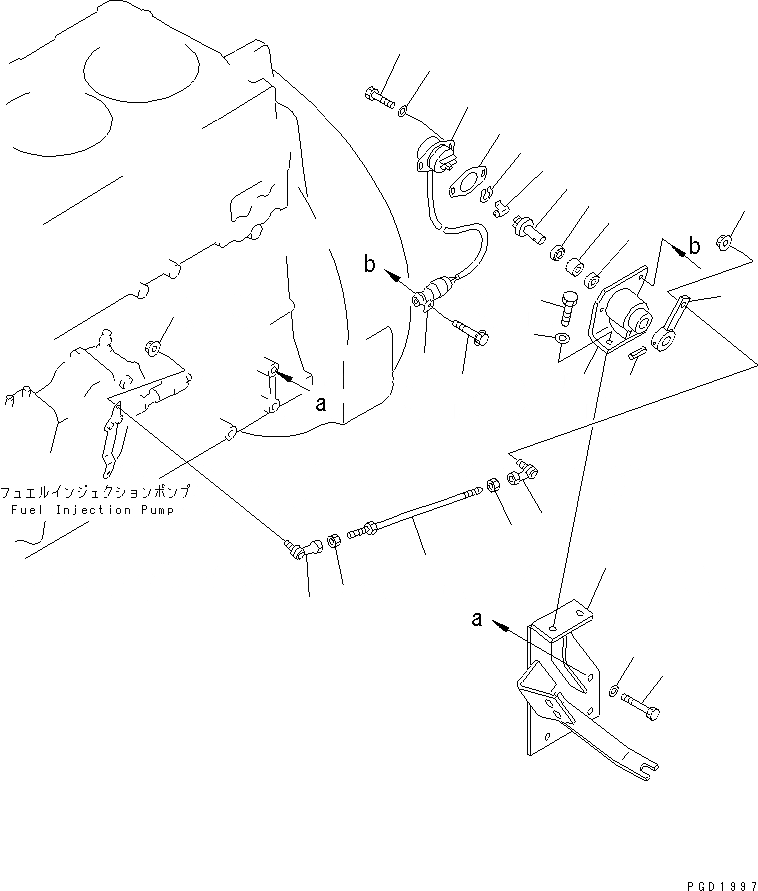 b
b
a
フュエルインジェクションポンプ
Fuel Injection Pump
a
PGD1997