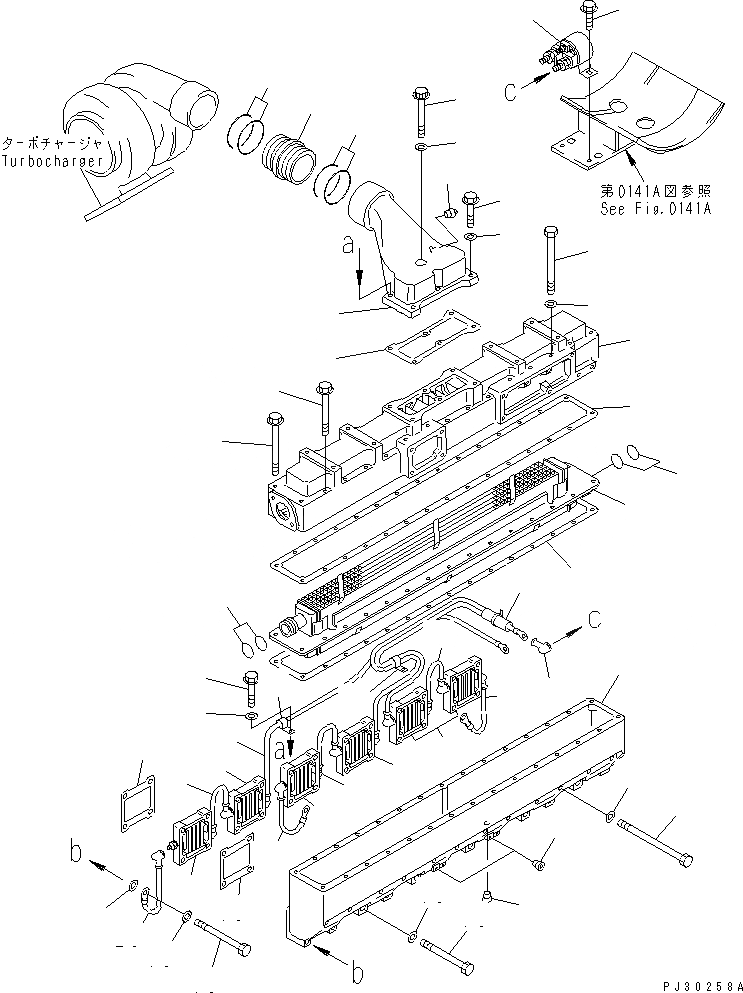 ターボチャージャ
Turbocharger

C

第0141A図参照
See Fig.0141A

a

C

a

b

b

PJ30258A