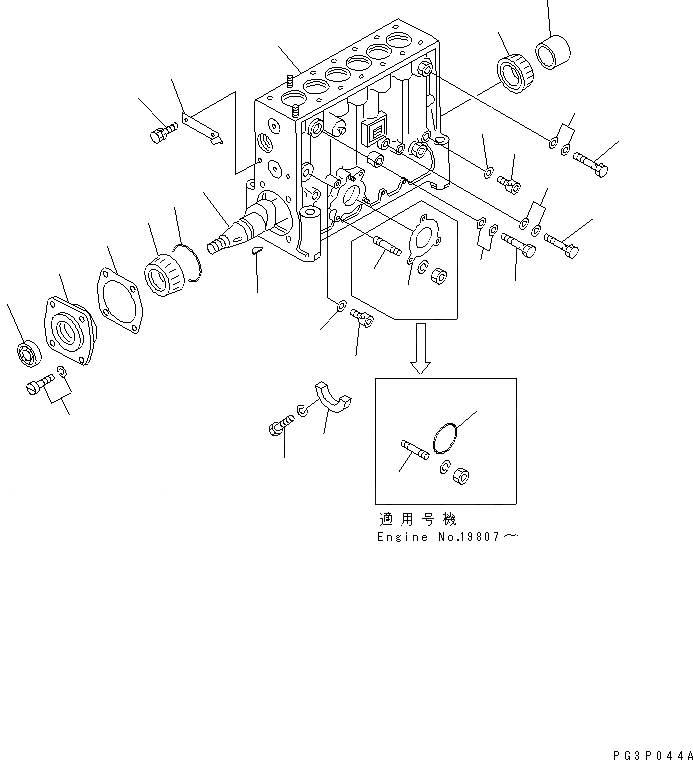 適用号機
Engine No.19807～

PG3P044A