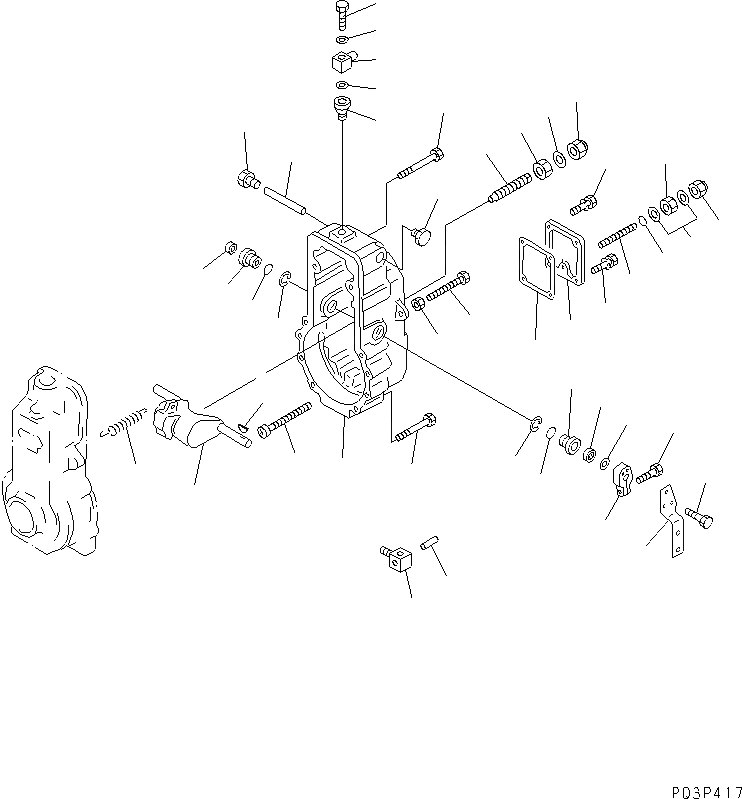 P03P417