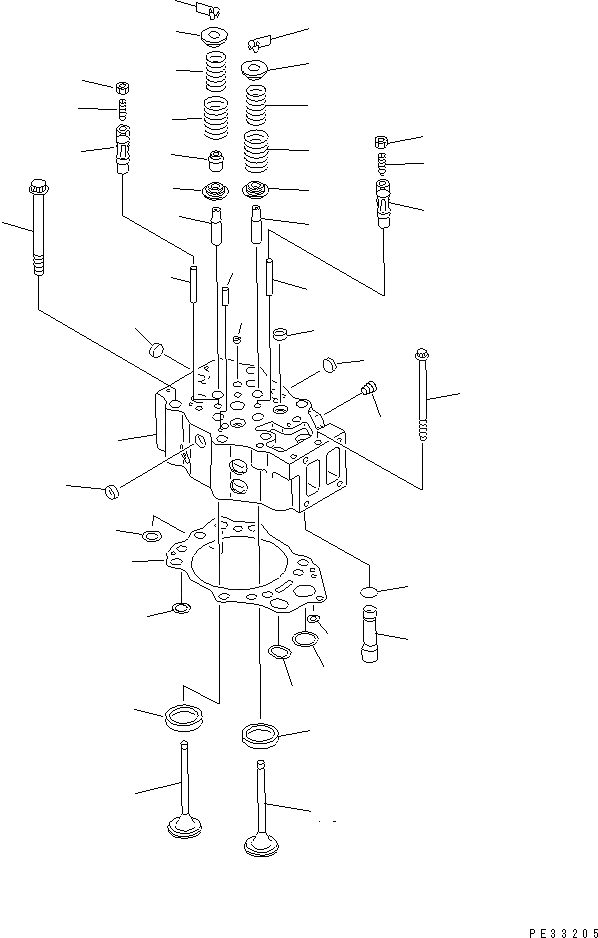 PE33205