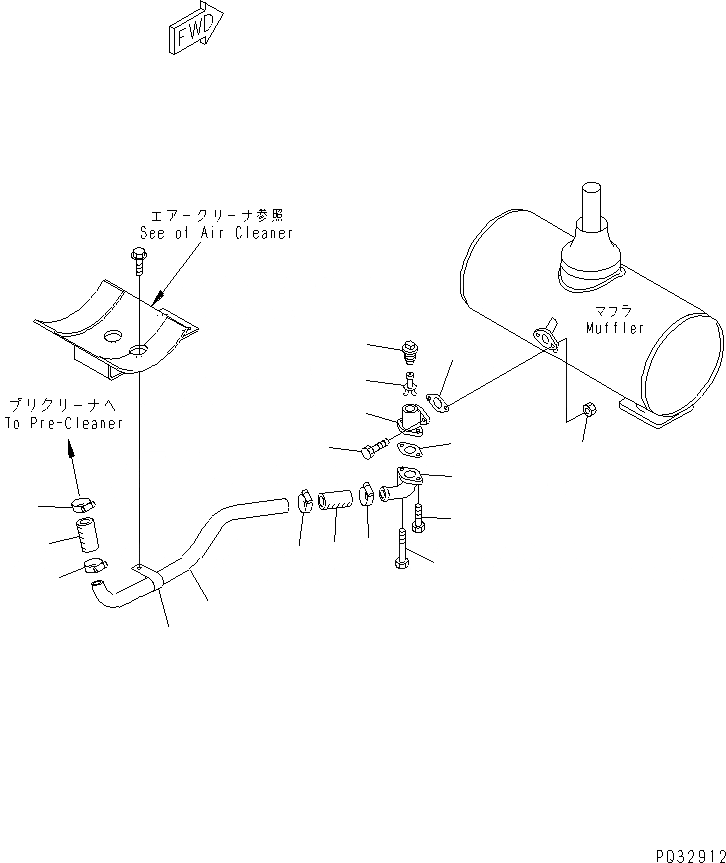 FWD

エアークリーナ参照
See of Air Cleaner

マフラ
Muffler

プリクリーナへ
To Pre-Cleaner

PQ32912