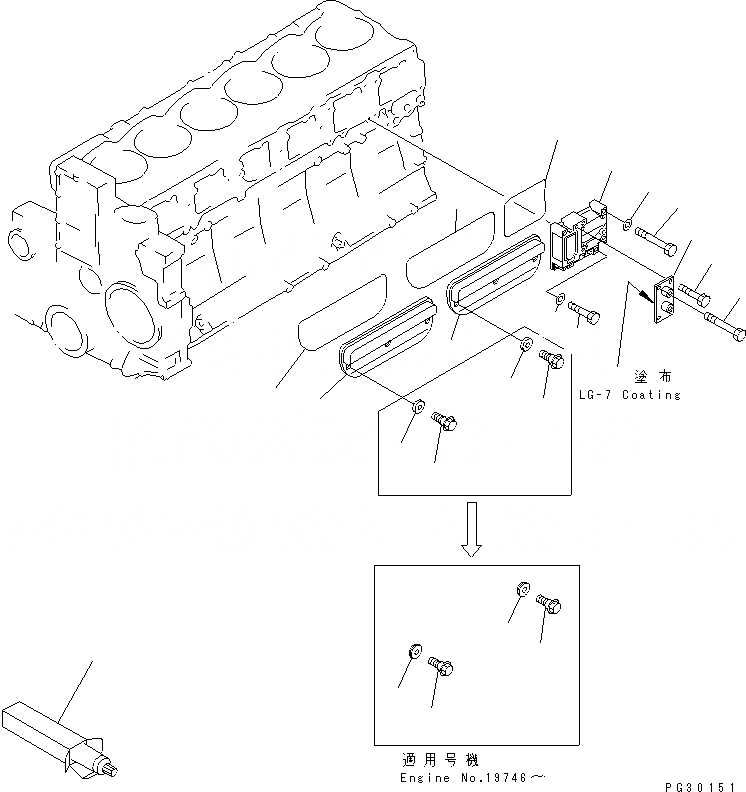 塗布
LG-7 Coating

適用号機
Engine No.19746～

PG30151