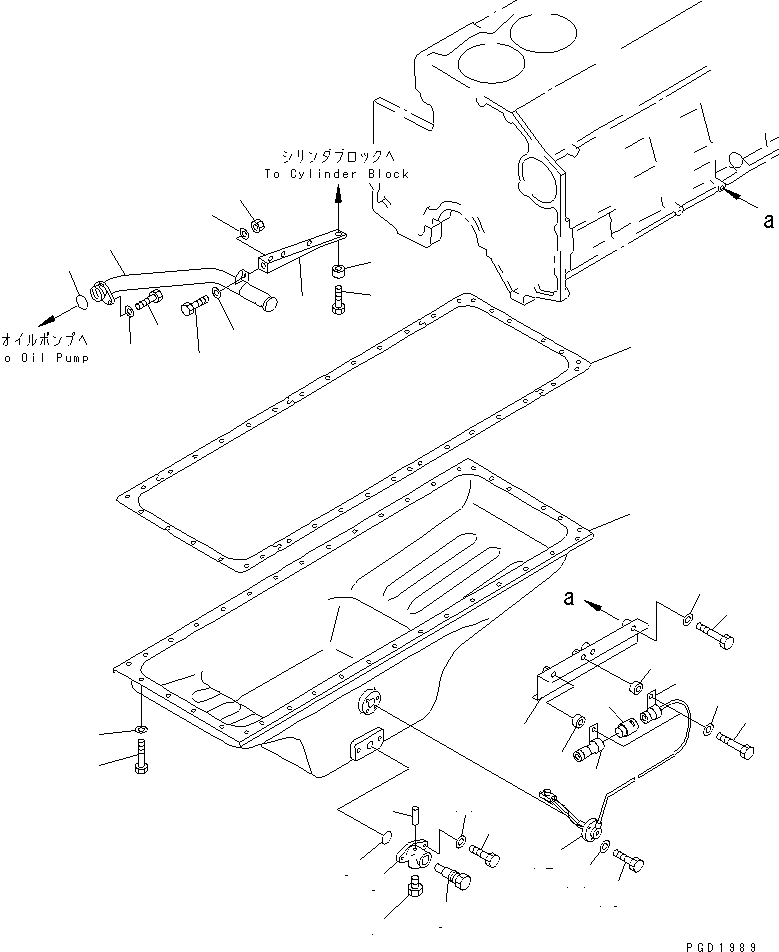 シリンダブロックへ
To Cylinder Block

a

オイルポンプへ
o Oil Pump

a

PGD1989