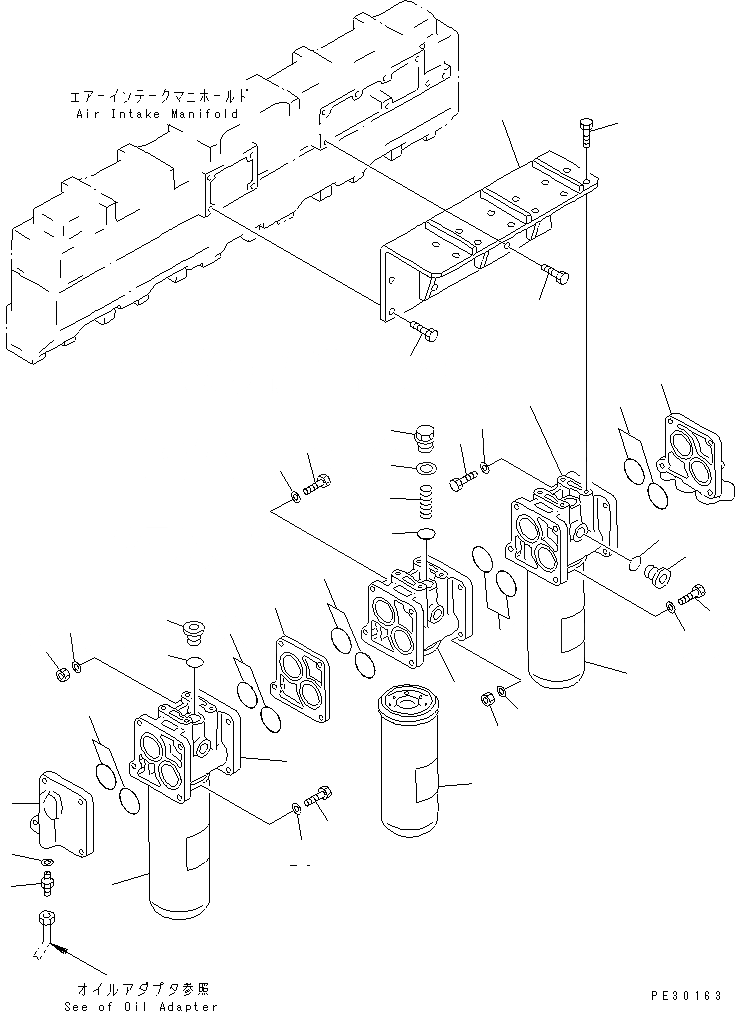 エアーインテークマニホールド
Air Intake Manifold

オイルアダプタ参照
See of Oil Adapter

PE30163