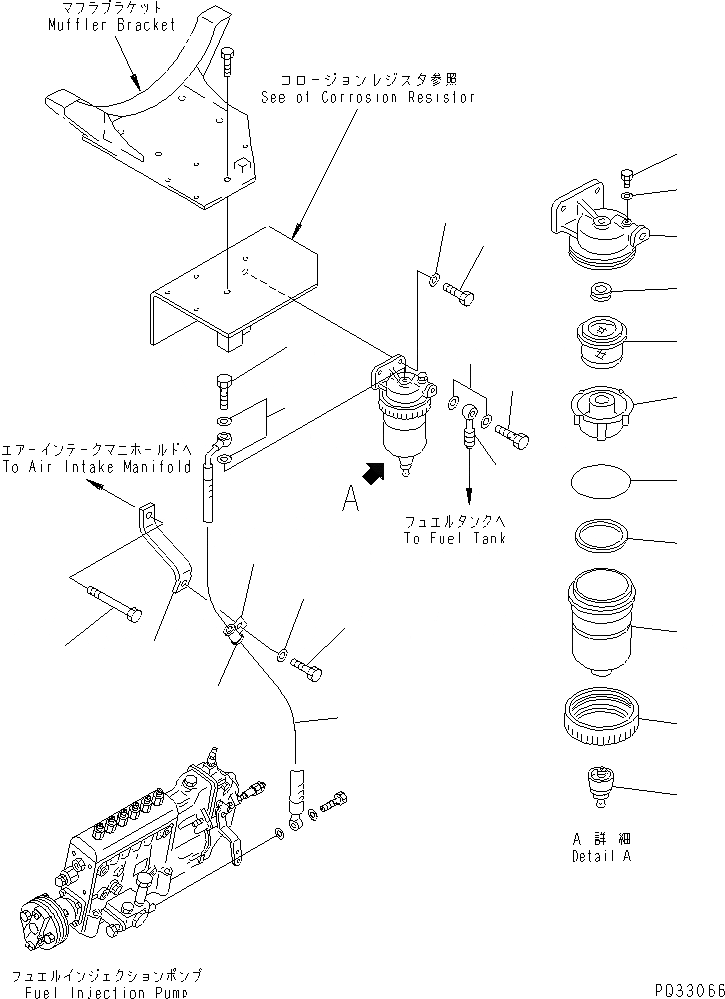 マフラブラケット
Muffler Bracket

コロージョンレジスタ参照
See of Corrosion Resistor

エアーインテークマニホールドへ
To Air Intake Manifold

A

フュエルタンクへ
To Fuel Tank

A 詳細
Detail A

フュエルインジェクションポンプ
Fuel Injection Pump

PD33066