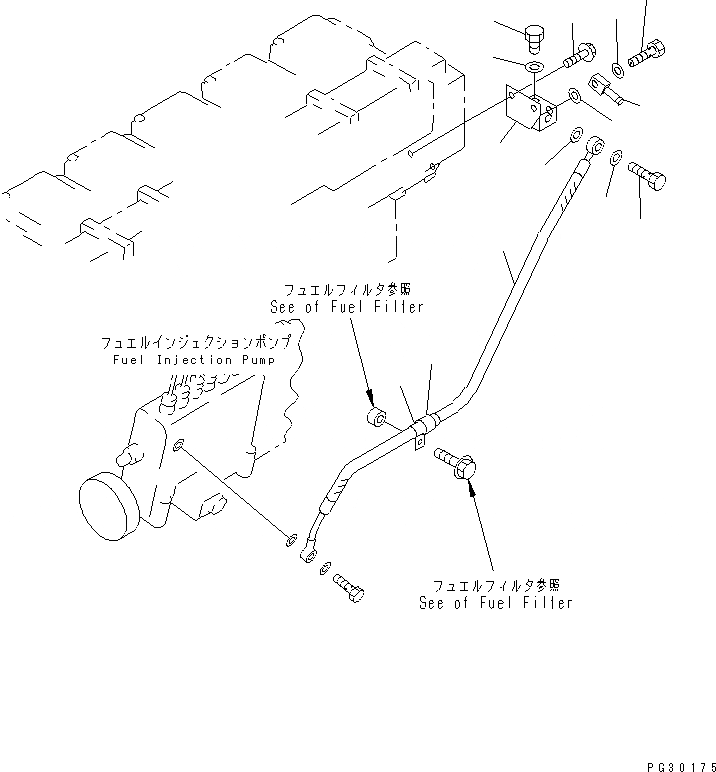 フュエルフィルタ参照
See of Fuel Filter

フュエルインジェクションポンプ
Fuel Injection Pump

フュエルフィルタ参照
See of Fuel Filter

PG30175