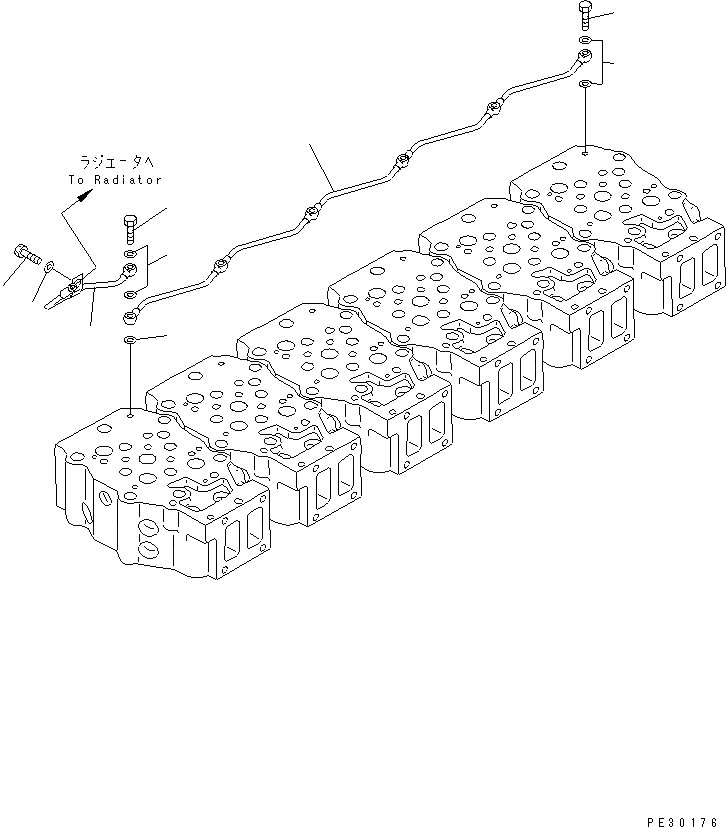 ラジエータへ
To Radiator

PE30176