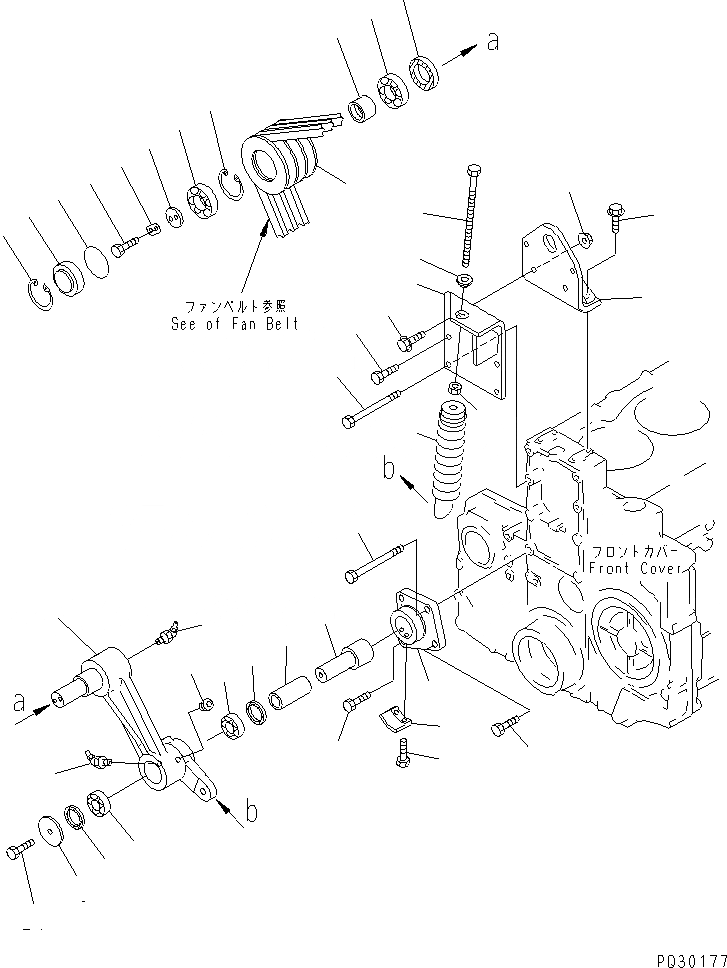 a

ファンベルト参照
See of Fan Belt

b

フロントカバー
Front Cover

a

b

PQ30177