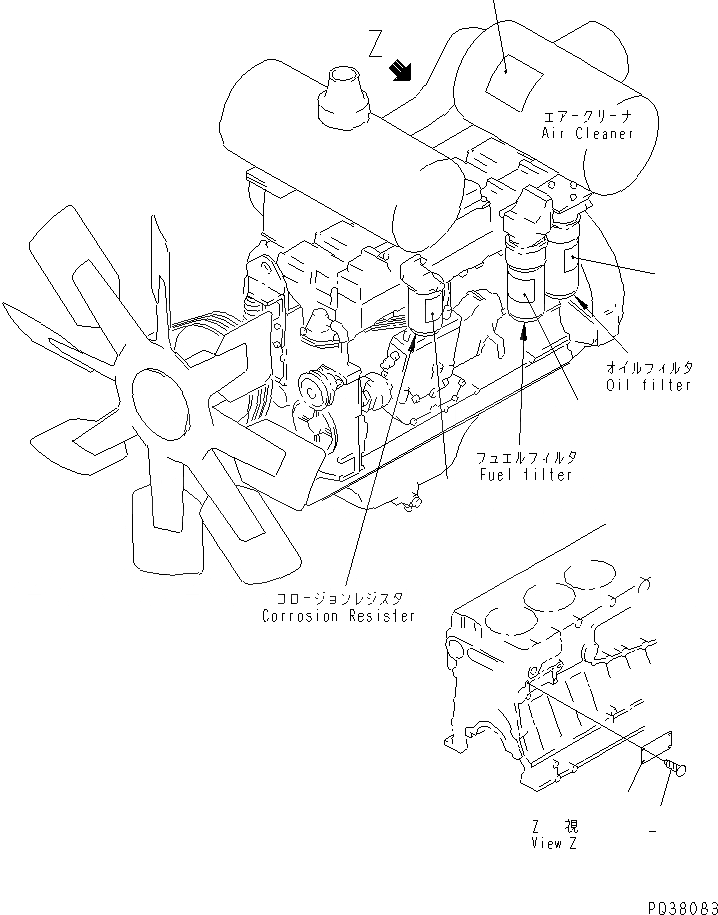 Z

エアークリーナ
Air Cleaner

オイルフィルタ
Oil filter

フュエルフィルタ
Fuel filter

コロージョンレジスタ
Corrosion Resister

Z 視
View Z

PD38083