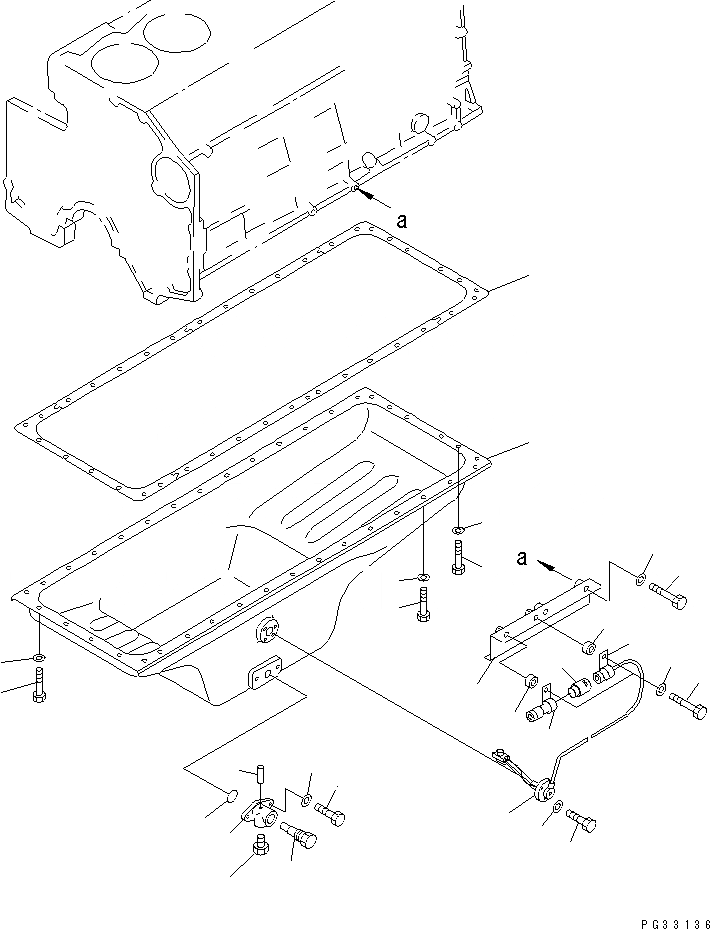 a

a

PG33136