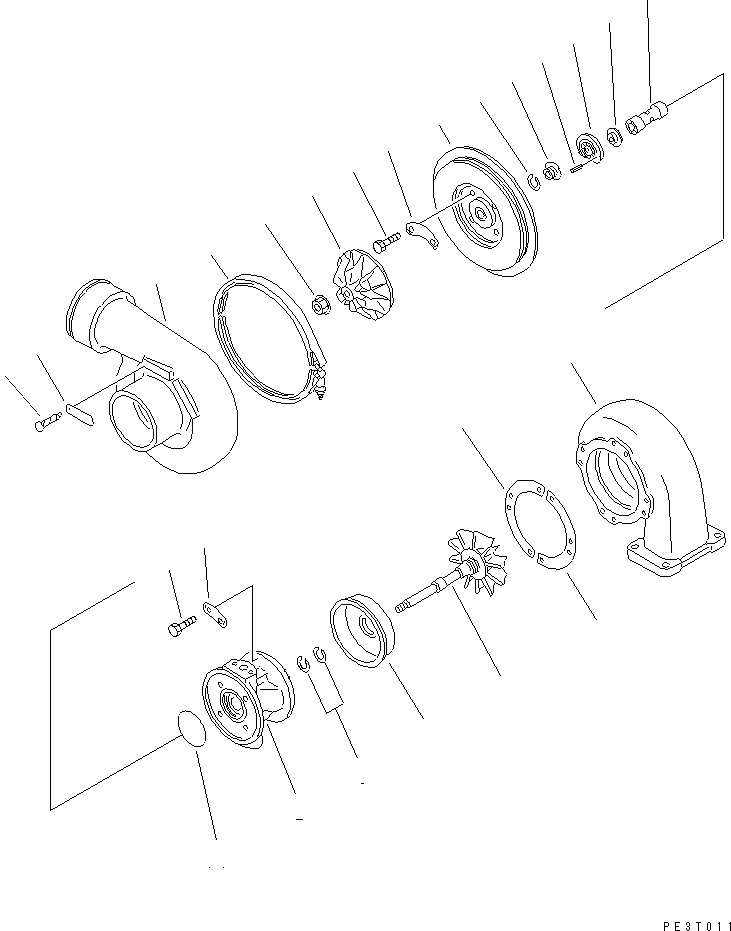 PE3T011