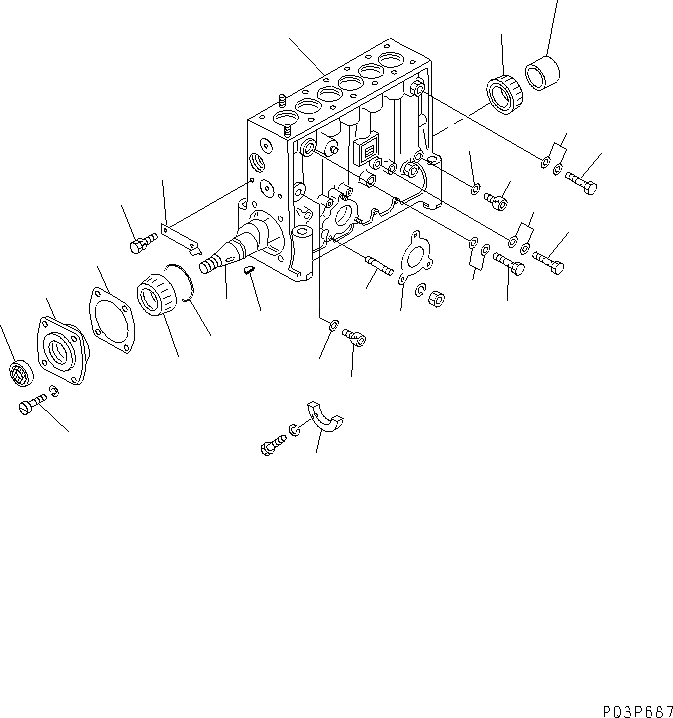 P03P667