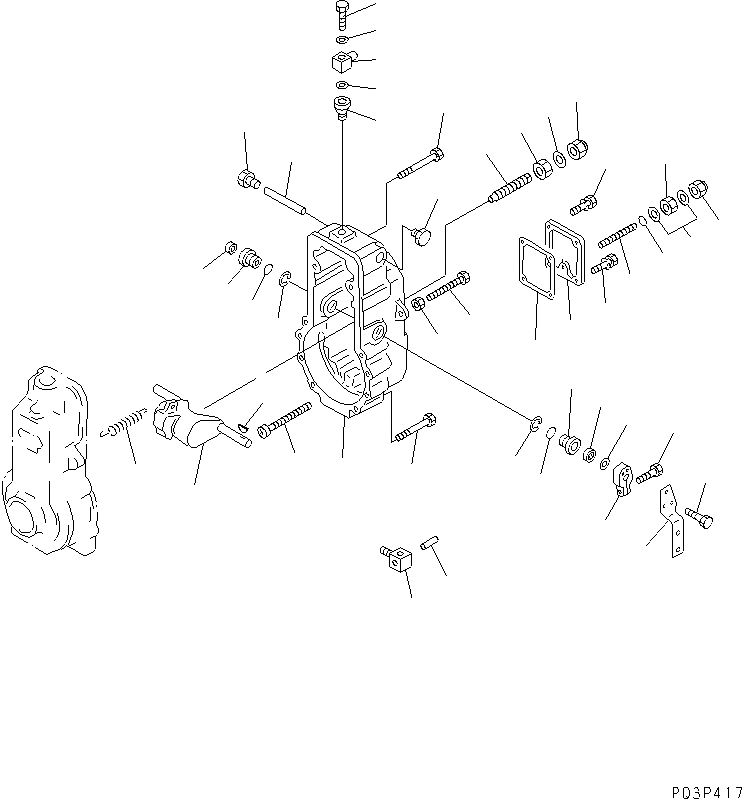 P03P417