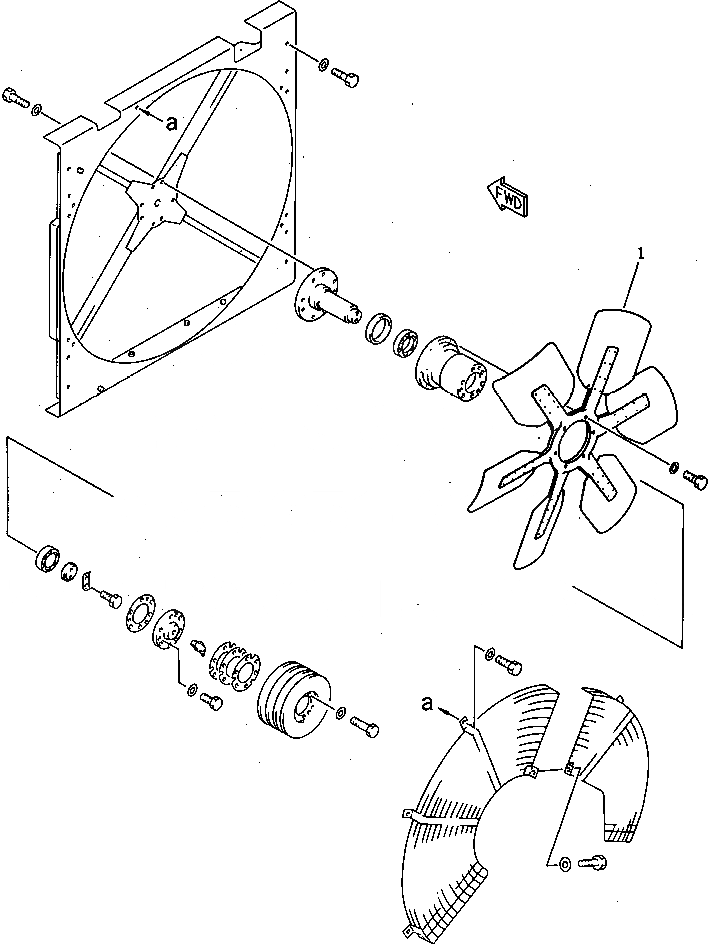 a

FWD

1

a