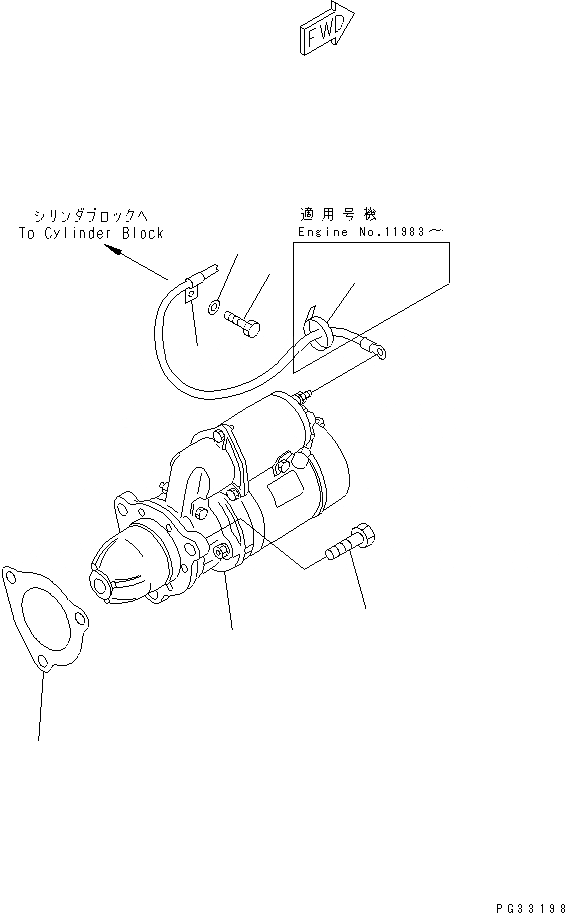 FWD

シリンダブロックへ
To Cylinder Block

適用号機
Engine No.11983～

PG33198