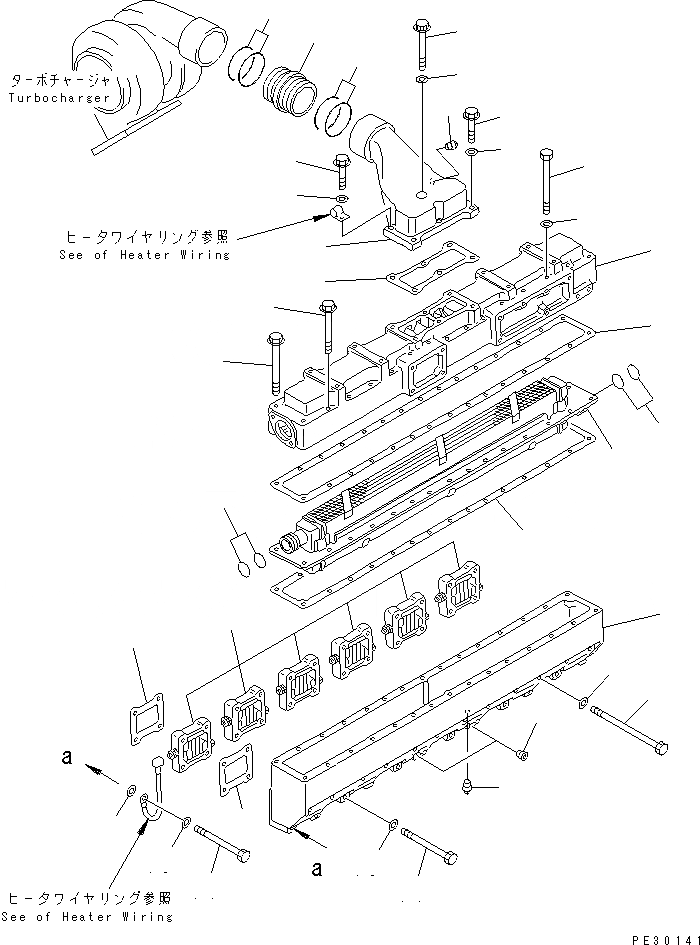 ターボチャージャ
Turbocharger

ヒータワイヤリング参照
See of Heater Wiring

a

a

ヒータワイヤリング参照
See of Heater Wiring

PE30141