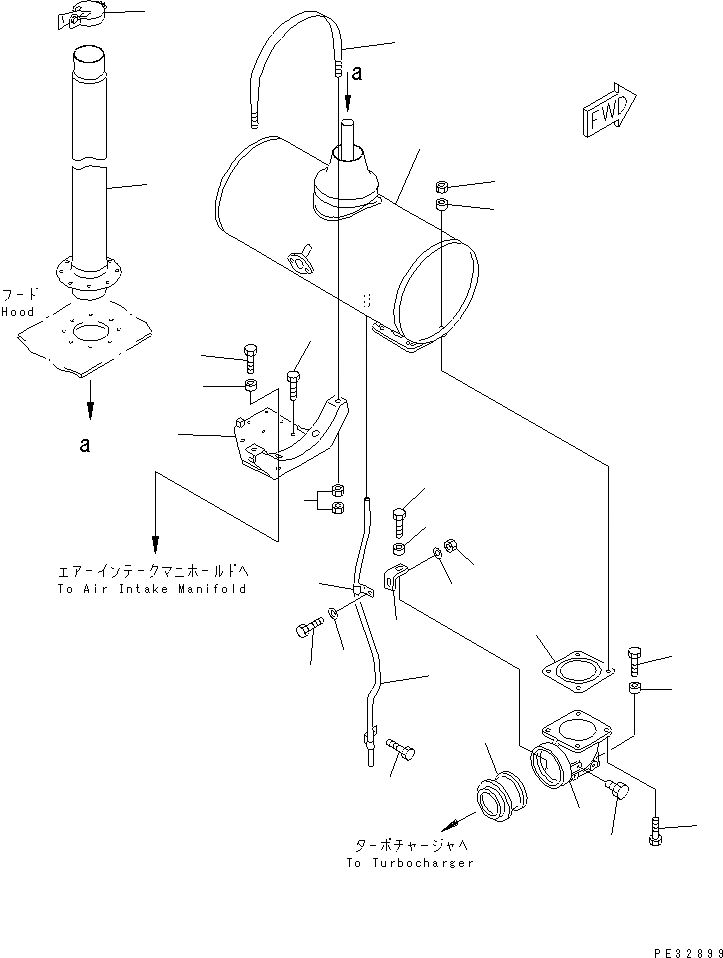 a

FWD

フード
Hood

a

エアーインテークマニホールドへ
To Air Intake Manifold

ターボチャージャへ
To Turbocharger

PE32899