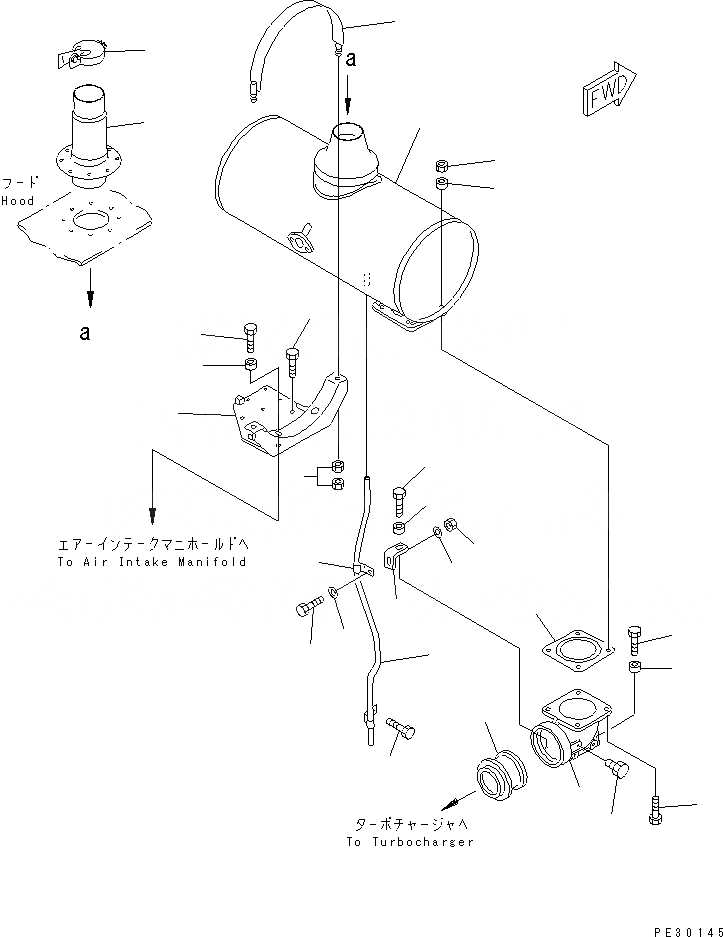 a

FWD

フード
Hood

a

エアーインテークマニホールドへ
To Air Intake Manifold

ターボチャージャへ
To Turbocharger

PE30145