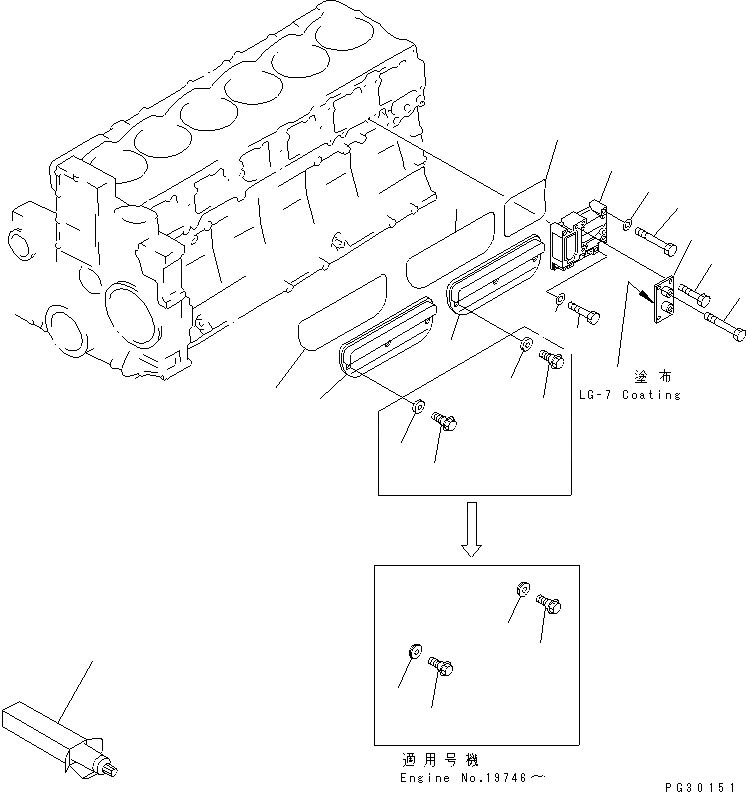 塗布
LG-7 Coating

適用号機
Engine No.19746～

PG30151