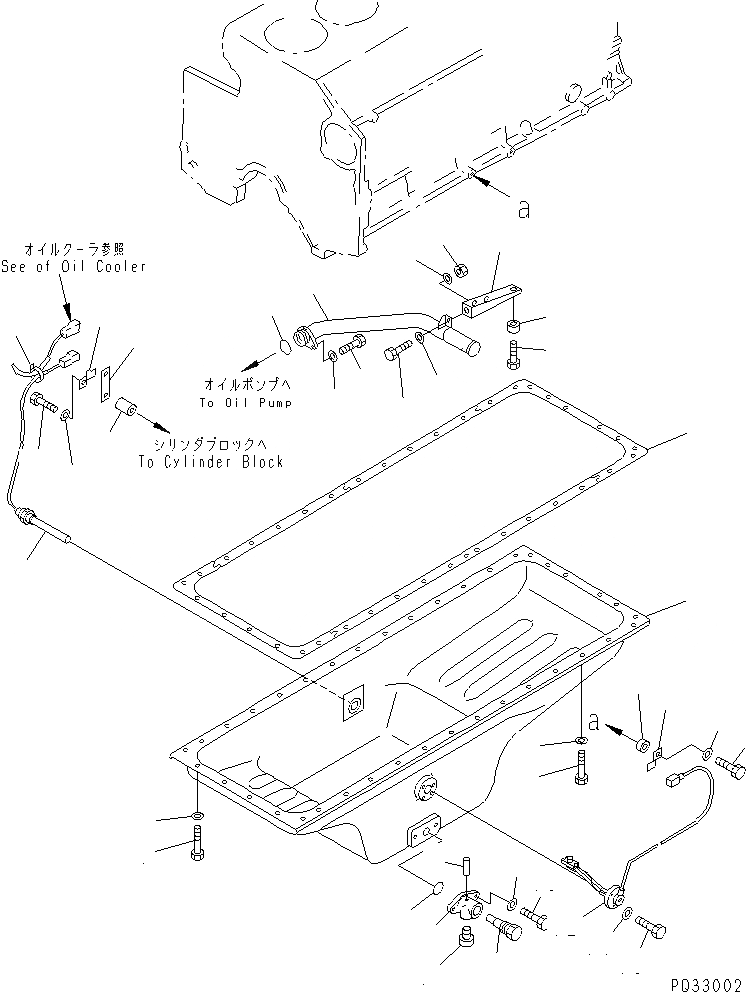 a

オイルクーラ参照
See of Oil Cooler

オイルポンプへ
To Oil Pump

シリンダブロックへ
To Cylinder Block

a

P033002