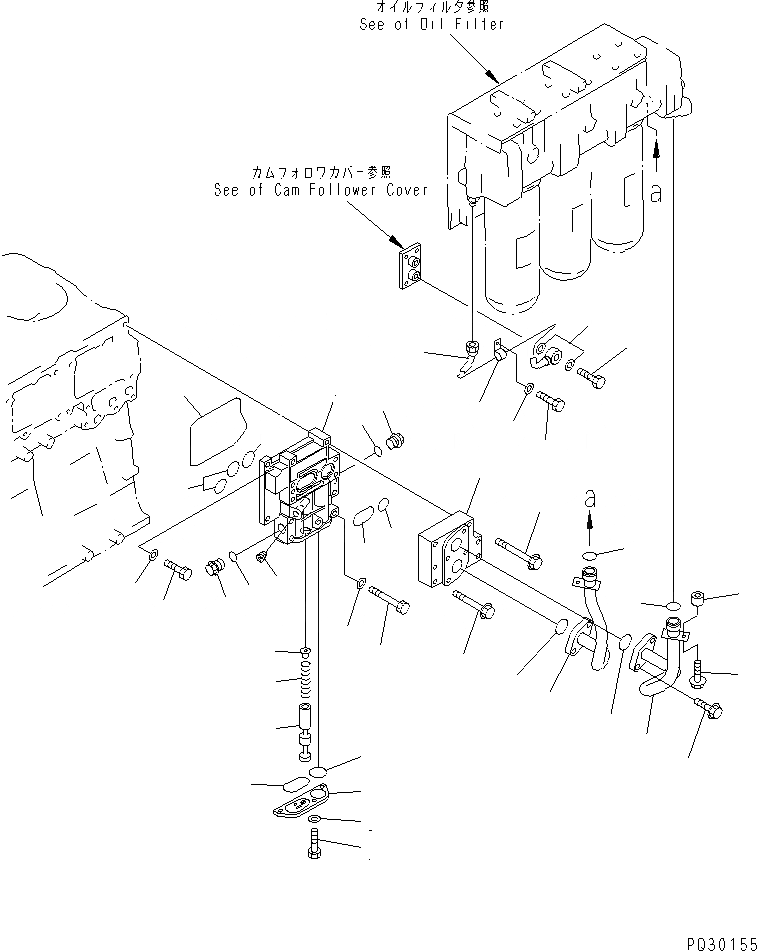 オイルフィルタ参照
See of Oil Filter

カムフォロワカバー参照
See of Cam Follower Cover

a

a

PQ30155