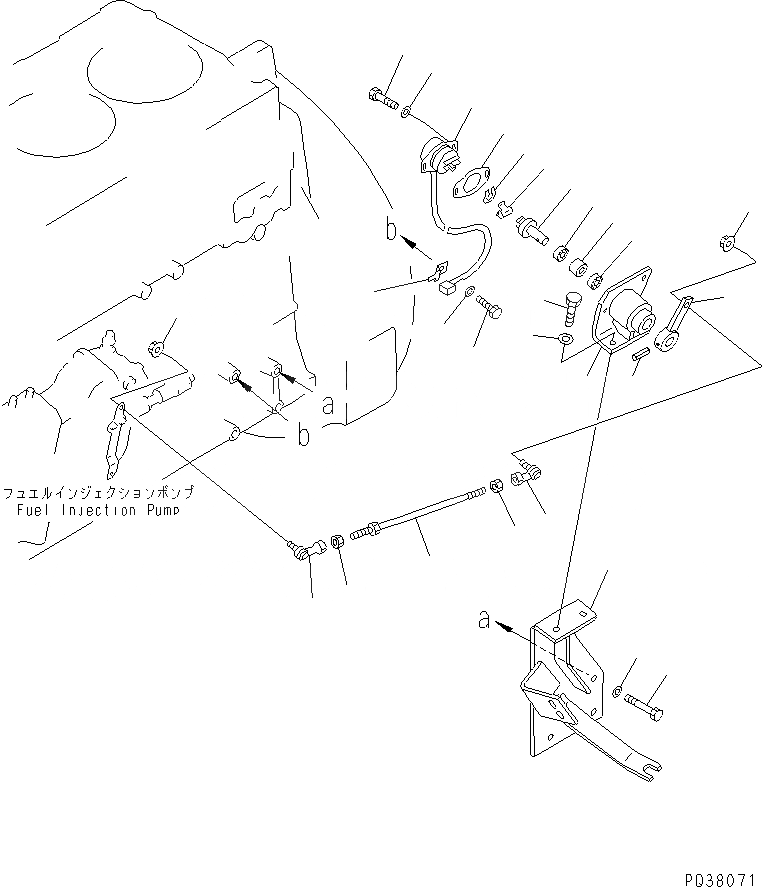 b

a

b

フュエルインジェクションポンプ
Fuel Injection Pump

a

PQ38071