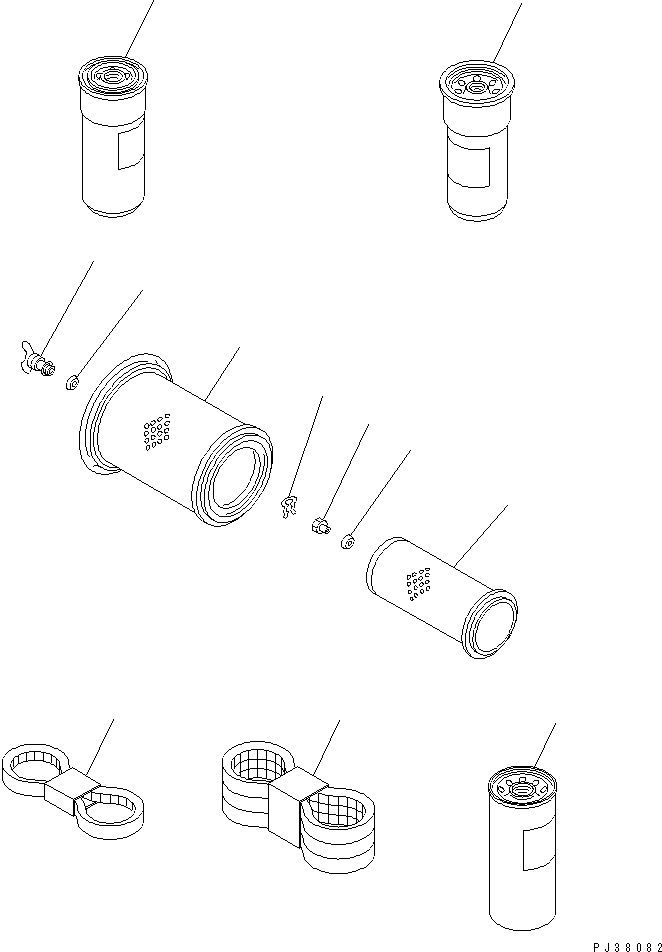 PJ38082