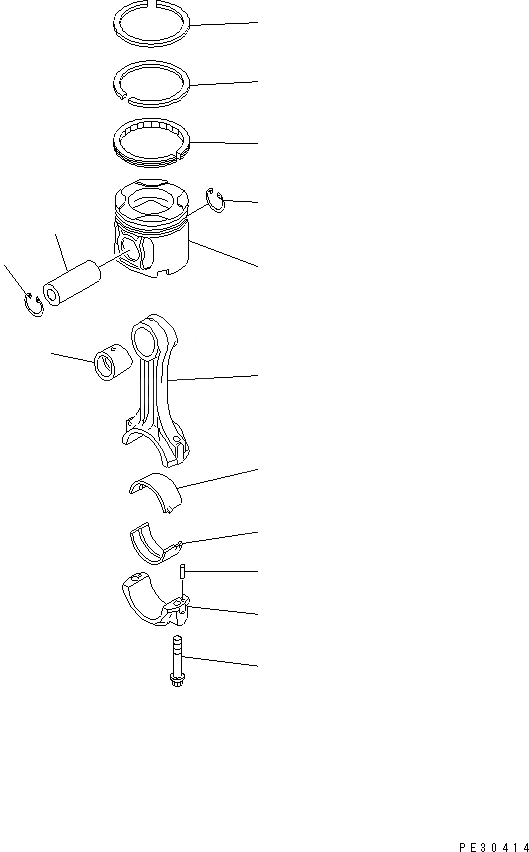 PE30414