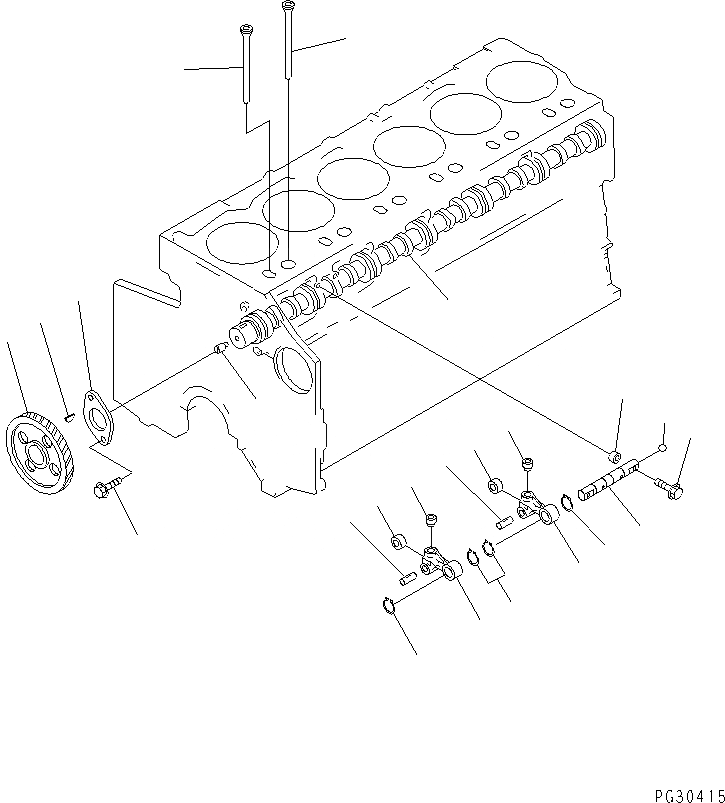 PG30415