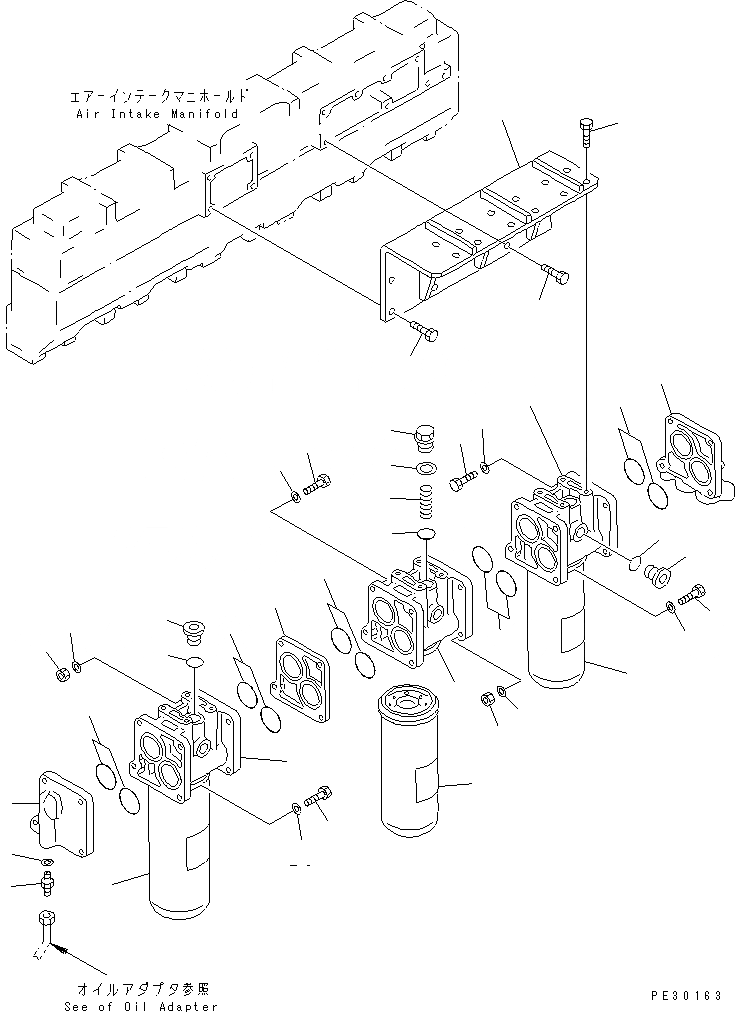 エアーインテークマニホールド
Air Intake Manifold

オイルアダプタ参照
See of Oil Adapter

PE30163