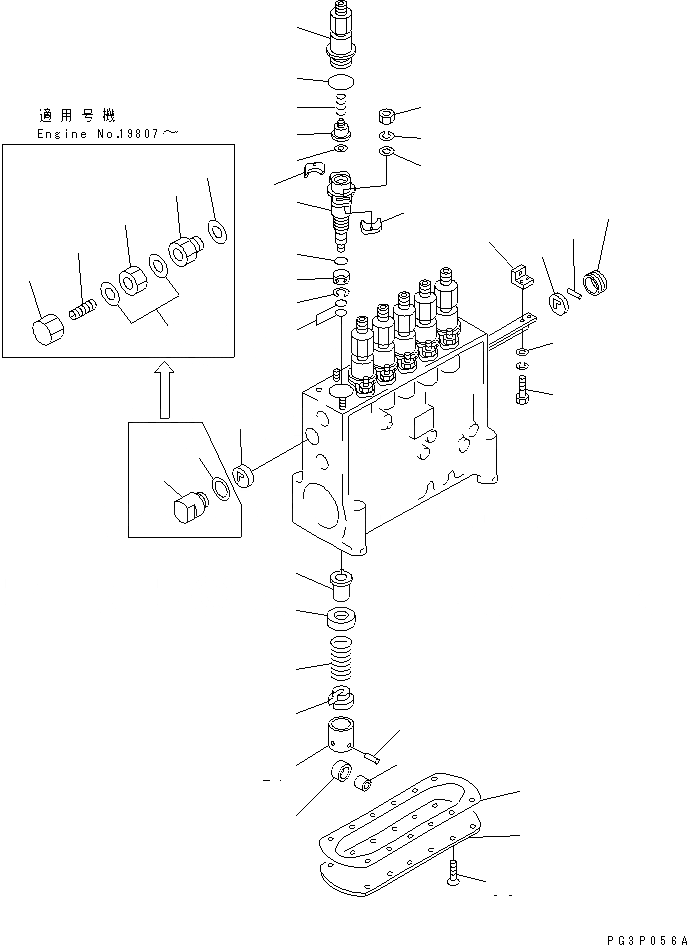 適用号機
Engine No.19807～

PG3P056A