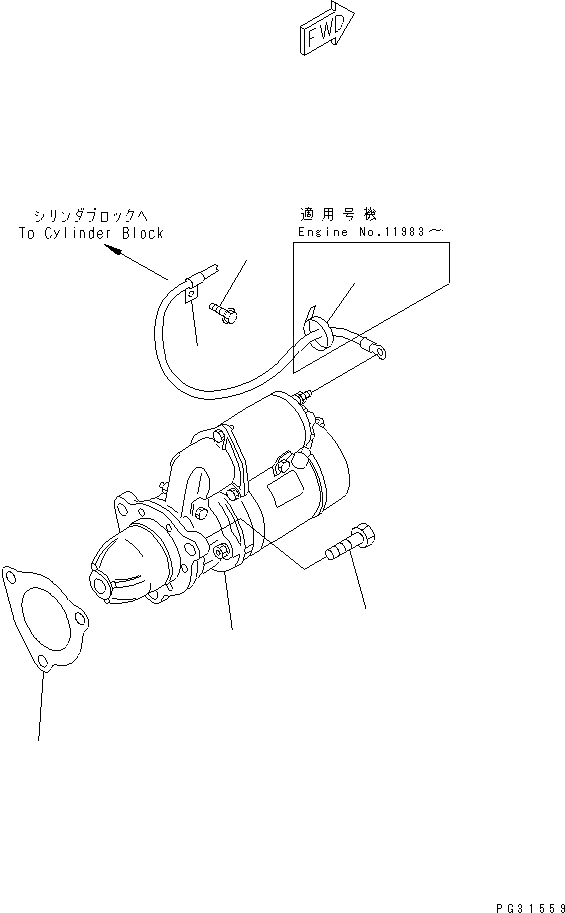 FWD

シリンダブロックへ
To Cylinder Block

適用号機
Engine No.11983～

PG31559