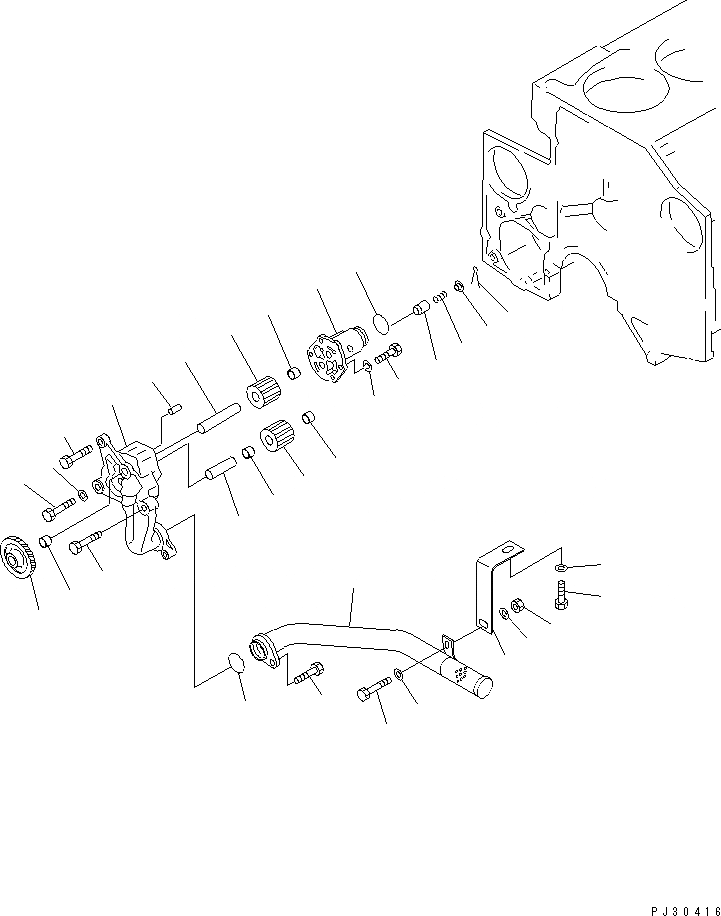 PJ30416