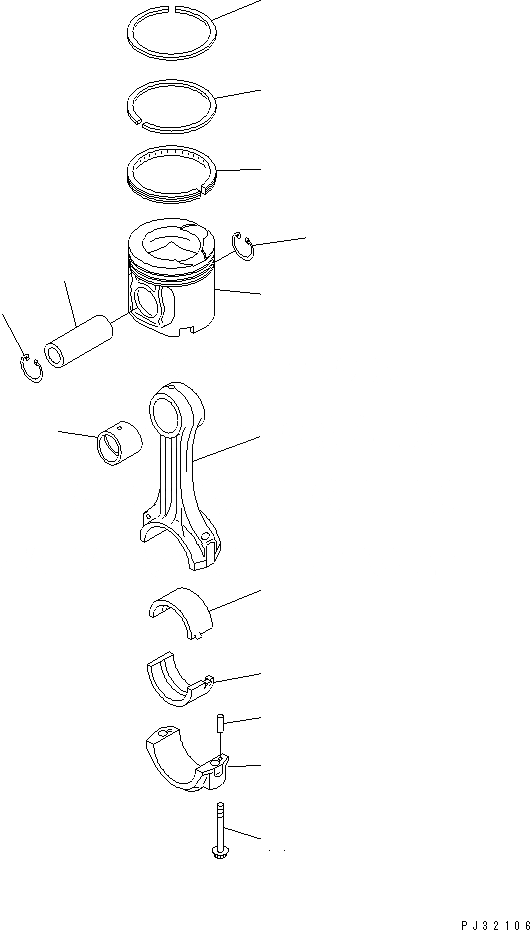 PJ32106