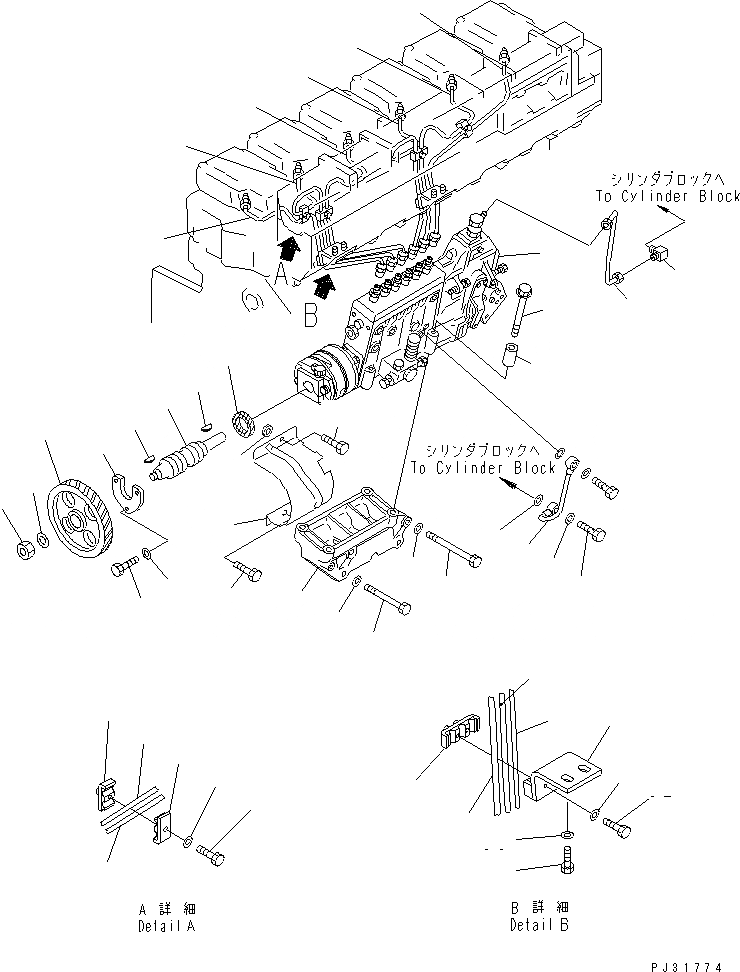 シリンダブロックへ
To Cylinder Block

A

B

シリンダブロックへ
To Cylinder Block

A 詳 細
Detail A

B 詳 細
Detail B

PJ31774