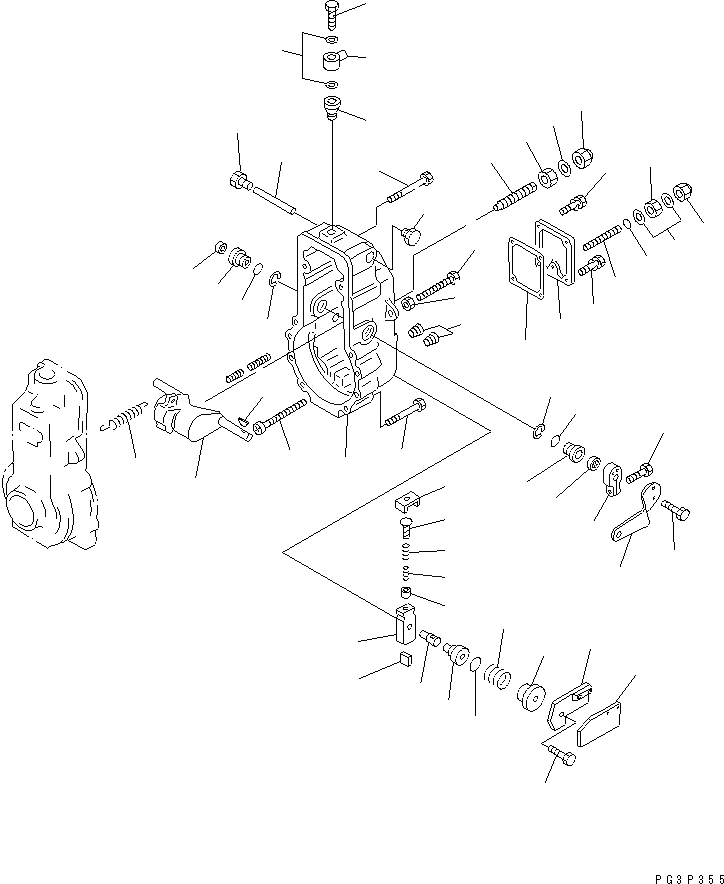 PG3P355