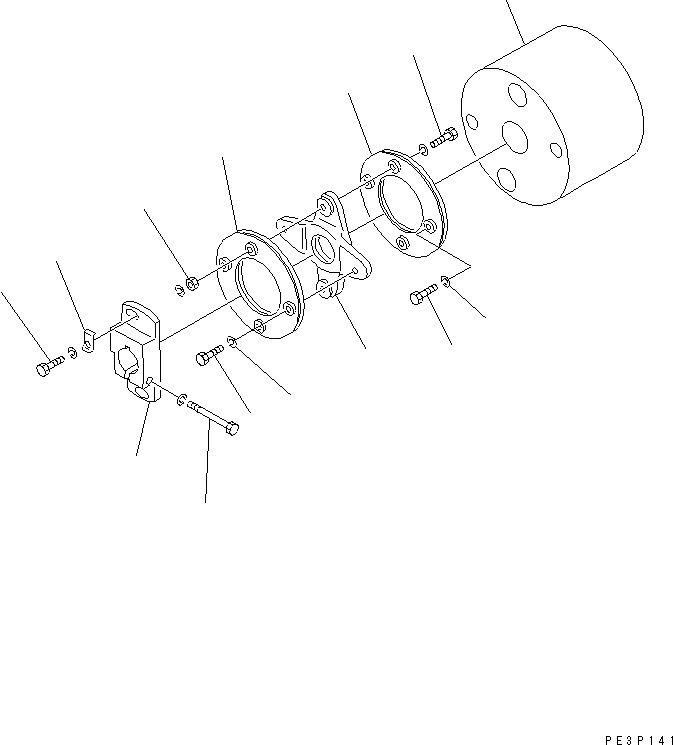 PE3P141