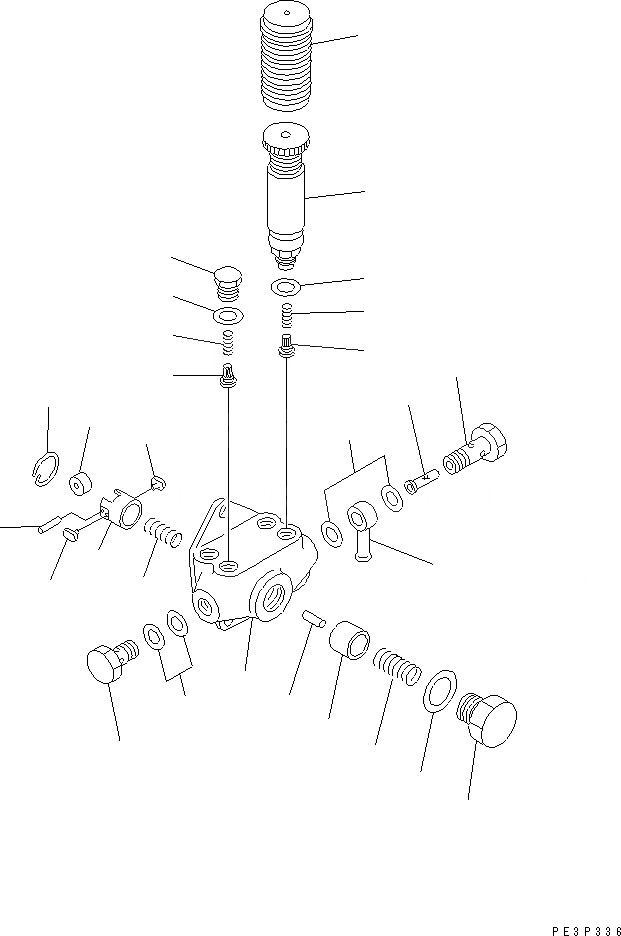 PE3P336