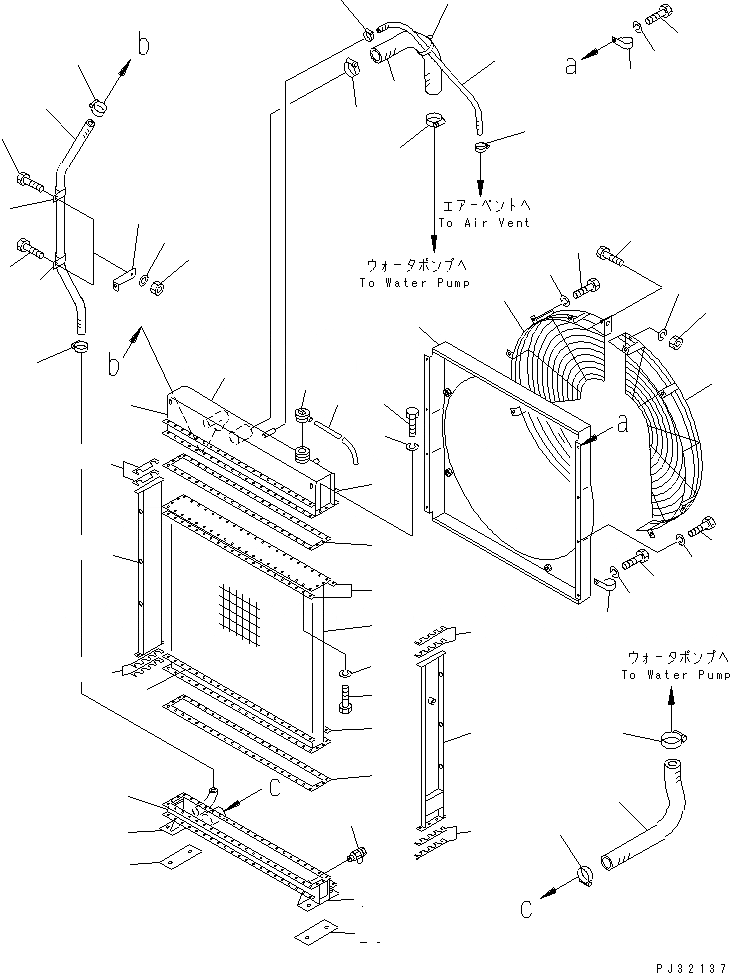 b

a

エアーベントへ
To Air Vent

ウォータポンプへ
To Water Pump

b

a

ウォータポンプへ
To Water Pump

c

c

PJ32137