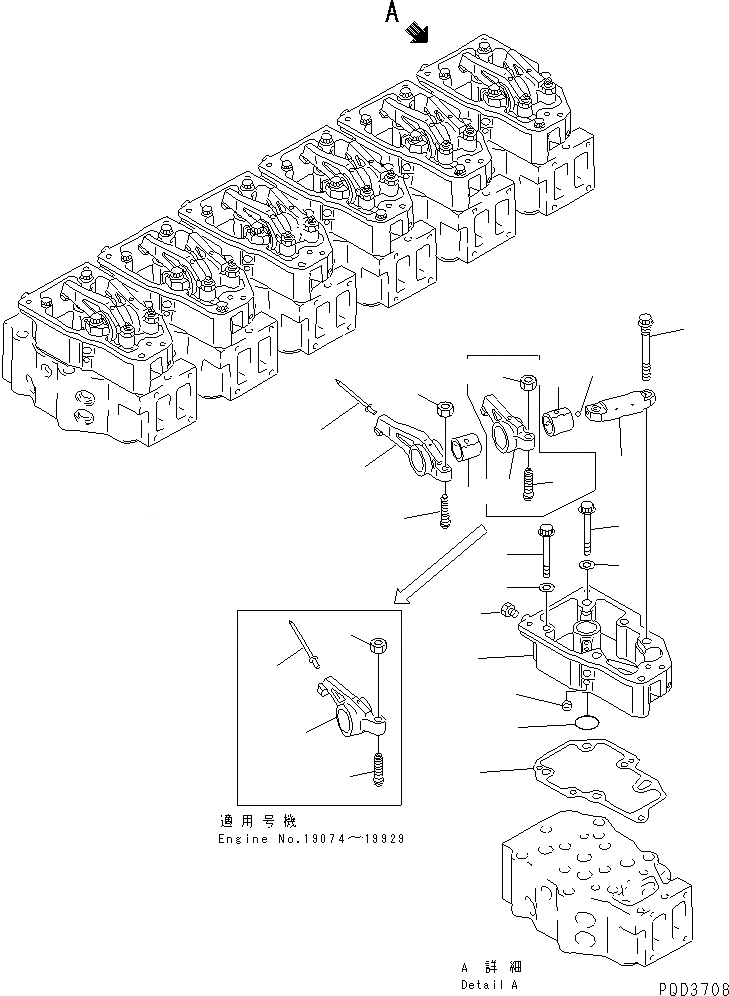 A

適用号機
Engine No.19074～19929

A 詳細
Detail A

PDD3706