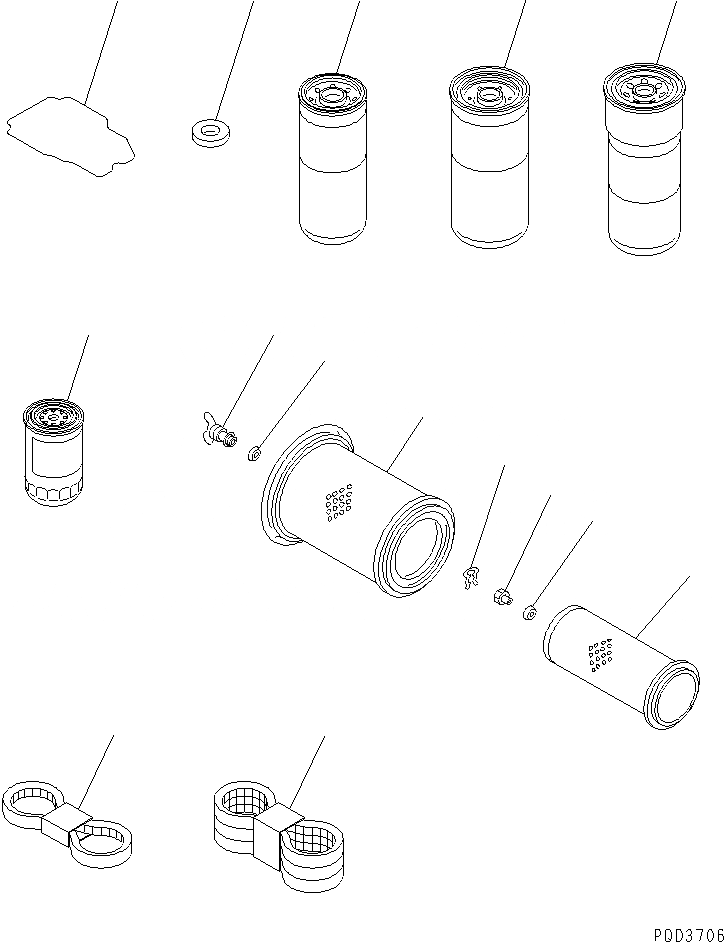 PQD3706