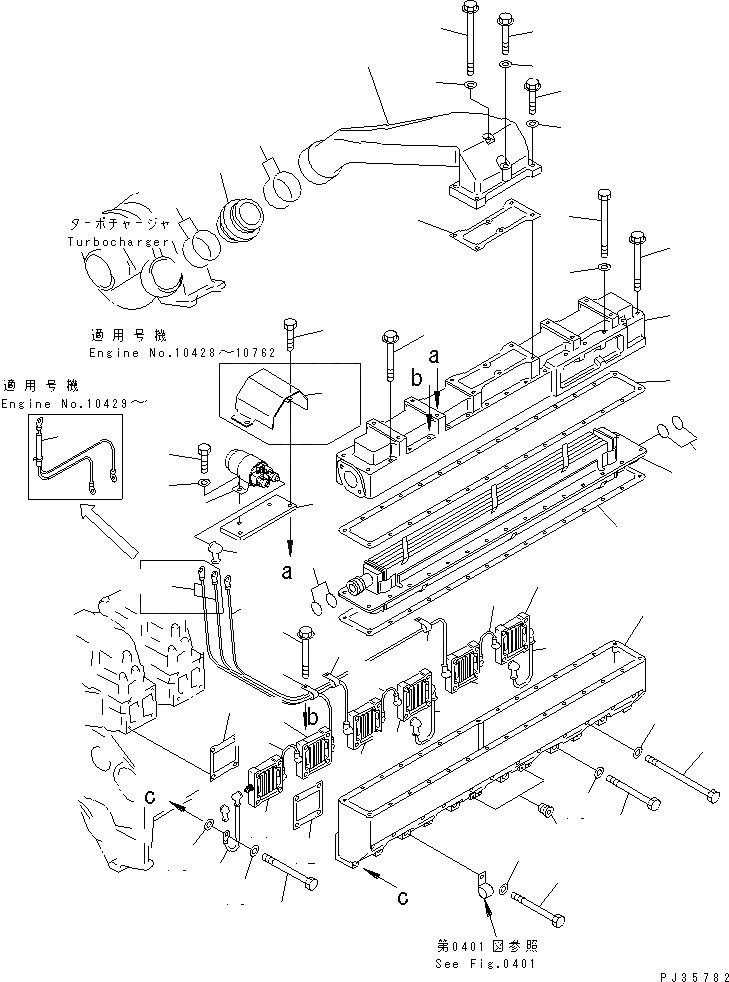 ターボチャージャ
Turbocharger

適用号機
Engine No.10428～10762

適用号機
Engine No.10429～

a
b
a
b
c
c

第0401図参照
See Fig.0401

PJ35782