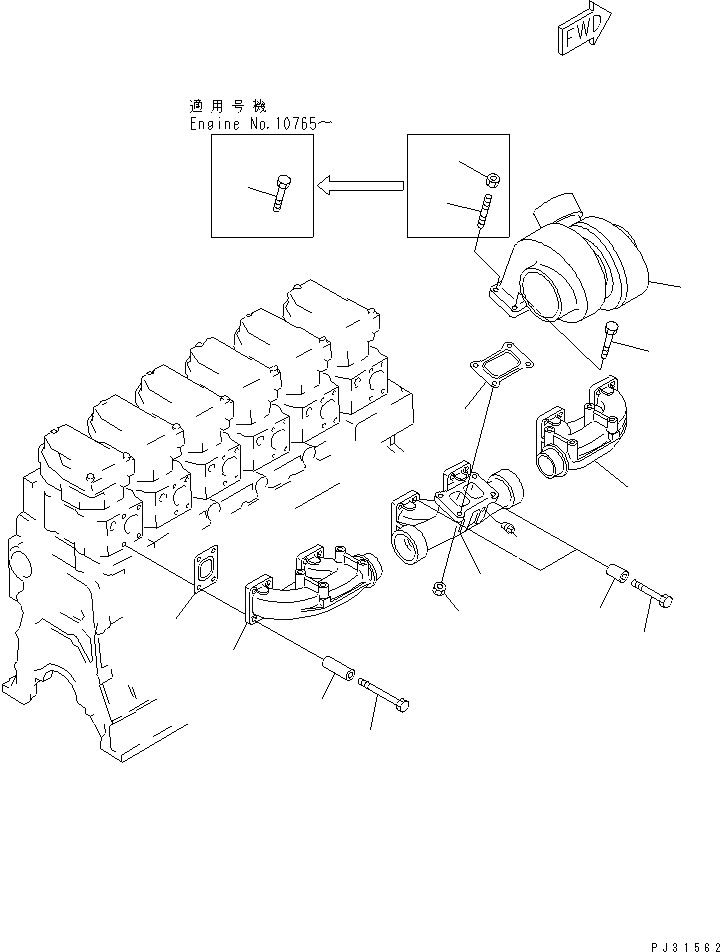 FWD

適用号機
Engine No.10765~

PJ31562