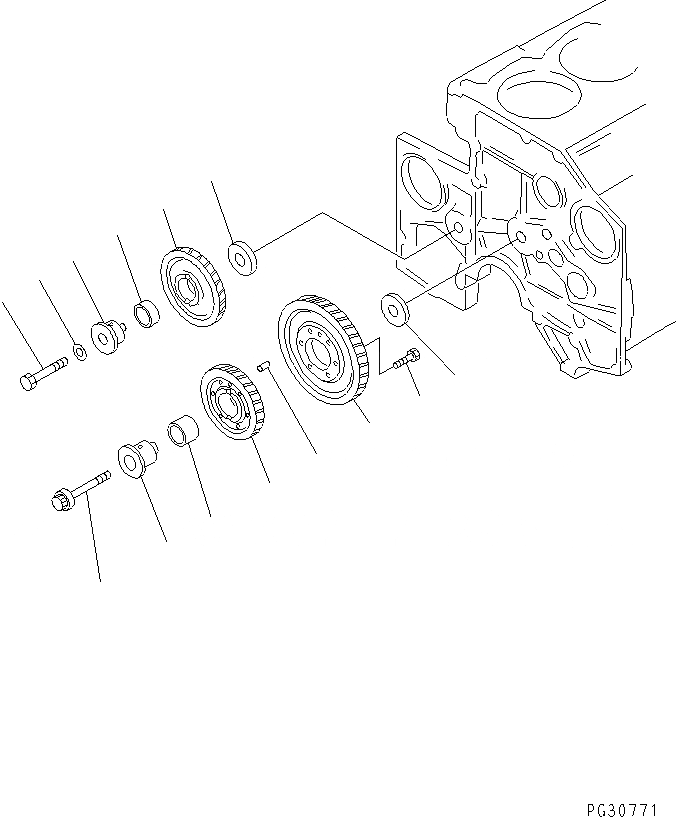 PG30771