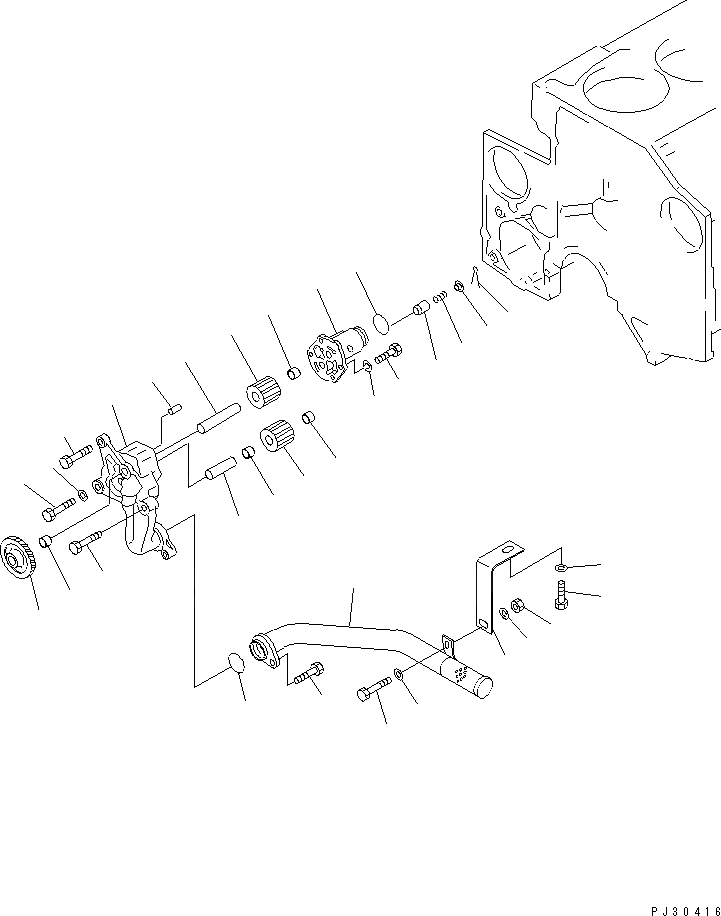 PJ30416