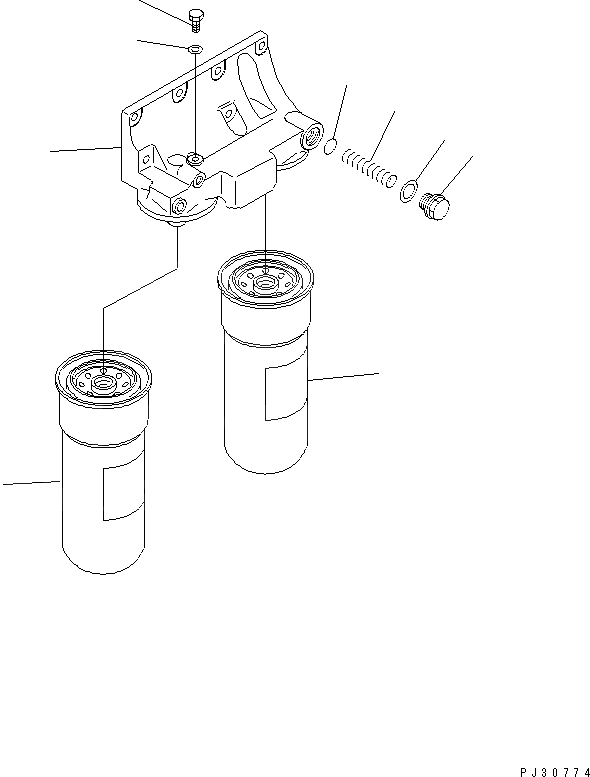 PJ30774